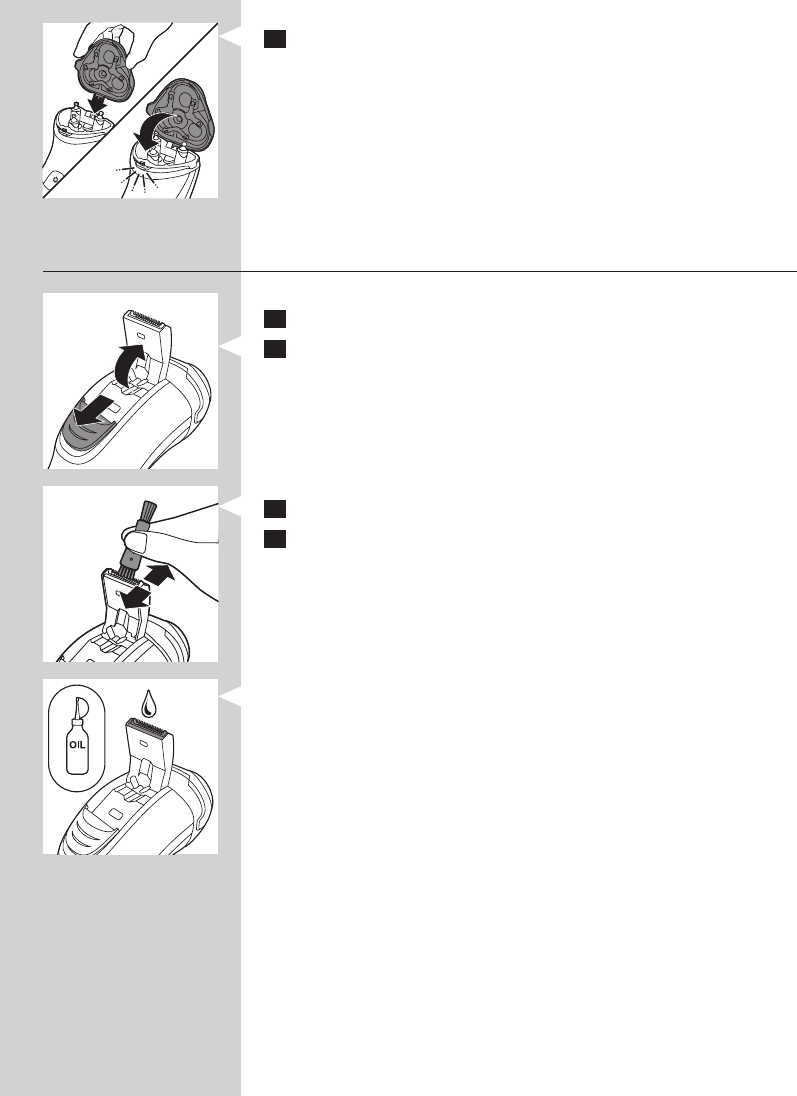 OIL