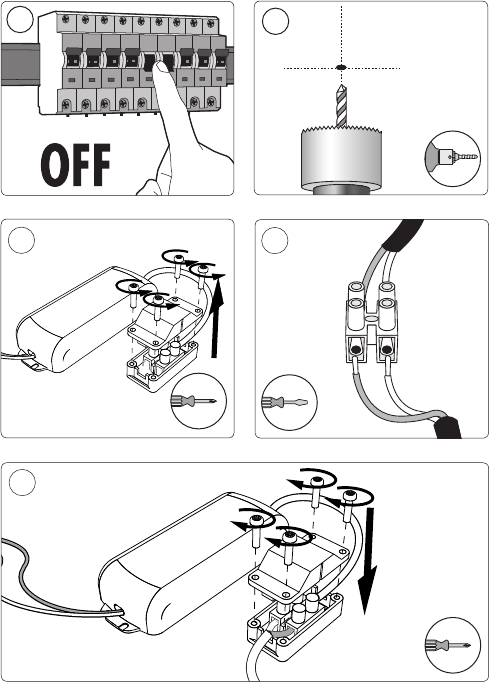 OFF